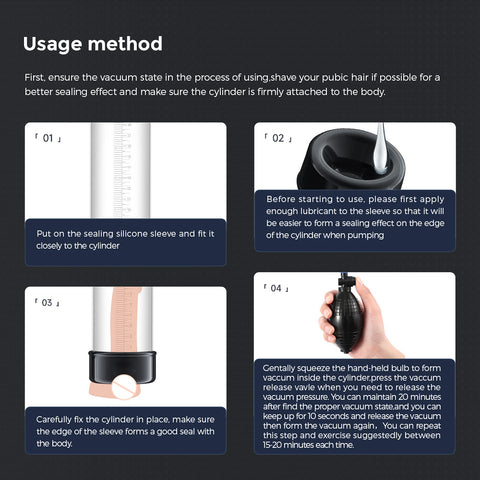 Usage method

First, ensure the vacuum state in the process of using,shave your pubic hair if possible for a better sealing effect and make sure the cylinder is firmly attached to the body.

「 01 」

Put on the sealing silicone sleeve and fit it closely to the cylinder

「 02 」

Before starting to use, please first apply enough lubricant to the sleeve so that it will be easier to form a sealing effect on the edge of the cylinder when pumping

「 03 」

Carefully fix the cylinder in place, make sure the edge of the sleeve forms a good seal with the body.

「 04 」

Gentally squeeze the hand-held bulb to form vaccum inside the cylinder,press the vaccum release vavle when you need to release the vacuum pressure. You can maintain 20 minutes after find the proper vacuum state,and you can keep up for 10 seconds and release the vacuum then form the vacuum again。You can repeat this step and exercise suggestedly between 15-20 minutes each time.