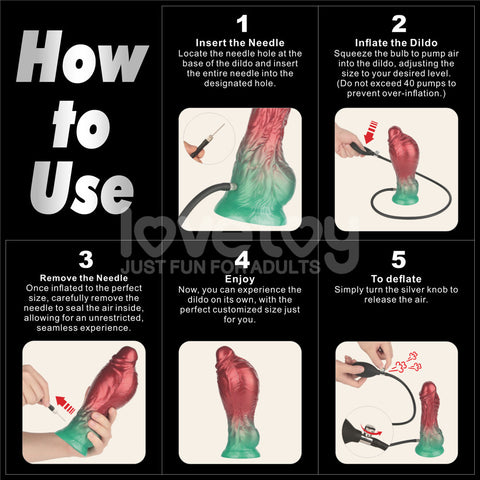 How to Use

1
Insert the Needle
Locate the needle hole at the base of the dildo and insert the entire needle into the designated hole.

2
Inflate the Dildo
Squeeze the bulb to pump air into the dildo, adjusting the size to your desired level. (Do not exceed 40 pumps to prevent over-inflation.)

lovetoy
JUST FUN FOR ADULTS

3
Remove the Needle
Once inflated to the perfect size, carefully remove the needle to seal the air inside, allowing for an unrestricted, seamless experience.

4
Enjoy
Now, you can experience the dildo on its own, with the perfect customized size just for you.

5
To deflate
Simply turn the silver knob to release the air.