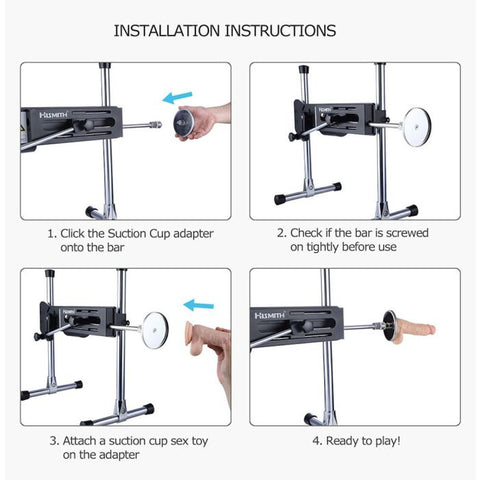 INSTALLATION INSTRUCTIONS

HISMITH

1. Click the Suction Cup adapter onto the bar

HISMITH

2. Check if the bar is screwed on tightly before use

HISMITH

3. Attach a suction cup sex toy on the adapter

HISMITH

4. Ready to play!